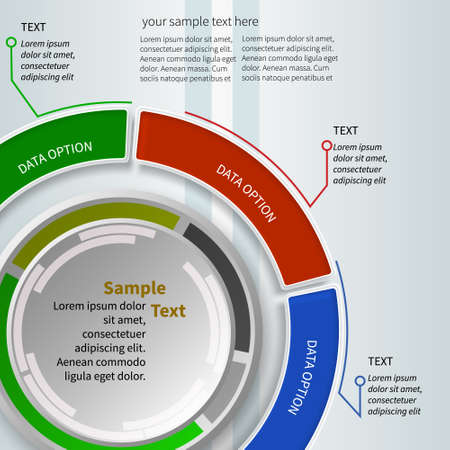 TEXT
Lorem ipsum dolor sit amet, consectetuer adipiscing elit

your sample text here

Lorem ipsum dolor sit amet, consectetuer adipiscing elit. Aenean commodo ligula eget dolor. Aenean massa. Cum sociis natoque penatibus et

Lorem ipsum dolor sit amet, consectetuer adipiscing elit. Aenean commodo ligula eget dolor. Aenean massa. Cum sociis natoque penatibus et

DATA OPTION

DATA OPTION

TEXT
Lorem ipsum dolor sit amet, consectetuer adipiscing elit

Sample Text
Lorem ipsum dolor sit amet, consectetuer adipiscing elit. Aenean commodo ligula eget dolor.

DATA OPTION

TEXT
Lorem ipsum dolor sit amet, consectetuer adipiscing elit