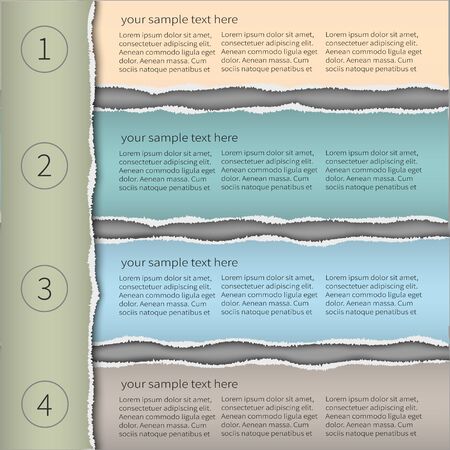 1

your sample text here

Lorem ipsum dolor sit amet, consectetuer adipiscing elit. Aenean commodo ligula eget dolor. Aenean massa. Cum sociis natoque penatibus et

Lorem ipsum dolor sit amet, consectetuer adipiscing elit. Aenean commodo ligula eget dolor. Aenean massa. Cum sociis natoque penatibus et

Lorem ipsum dolor sit amet, consectetuer adipiscing elit. Aenean commodo ligula eget dolor. Aenean massa. Cum sociis natoque penatibus et

2

your sample text here

Lorem ipsum dolor sit amet, consectetuer adipiscing elit. Aenean commodo ligula eget dolor. Aenean massa. Cum sociis natoque penatibus et

Lorem ipsum dolor sit amet, consectetuer adipiscing elit. Aenean commodo ligula eget dolor. Aenean massa. Cum sociis natoque penatibus et

Lorem ipsum dolor sit amet, consectetuer adipiscing elit. Aenean commodo ligula eget dolor. Aenean massa. Cum sociis natoque penatibus et

3

your sample text here

Lorem ipsum dolor sit amet, consectetuer adipiscing elit. Aenean commodo ligula eget dolor. Aenean massa. Cum sociis natoque penatibus et

Lorem ipsum dolor sit amet, consectetuer adipiscing elit. Aenean commodo ligula eget dolor. Aenean massa. Cum sociis natoque penatibus et

Lorem ipsum dolor sit amet, consectetuer adipiscing elit. Aenean commodo ligula eget dolor. Aenean massa. Cum sociis natoque penatibus et

4

your sample text here

Lorem ipsum dolor sit amet, consectetuer adipiscing elit. Aenean commodo ligula eget dolor. Aenean massa. Cum sociis natoque penatibus et

Lorem ipsum dolor sit amet, consectetuer adipiscing elit. Aenean commodo ligula eget dolor. Aenean massa. Cum sociis natoque penatibus et

Lorem ipsum dolor sit amet, consectetuer adipiscing elit. Aenean commodo ligula eget dolor. Aenean massa. Cum sociis natoque penatibus et