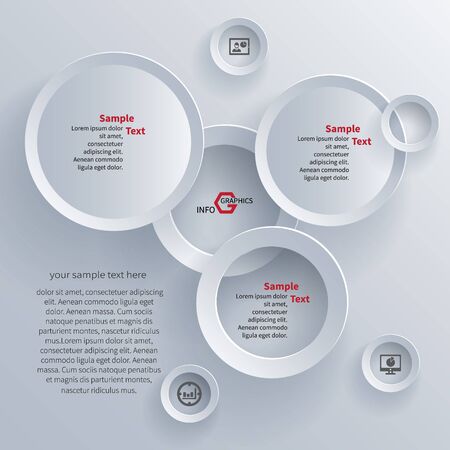 Sample Text
Lorem ipsum dolor sit amet, consectetuer adipiscing elit. Aenean commodo ligula eget dolor.

Sample Text
Lorem ipsum dolor sit amet, consectetuer adipiscing elit. Aenean commodo ligula eget dolor.

INFO G GRAPHICS

Sample Text
Lorem ipsum dolor sit amet, consectetuer adipiscing elit. Aenean commodo ligula eget dolor.

your sample text here

dolor sit amet, consectetuer adipiscing elit. Aenean commodo ligula eget dolor. Aenean massa. Cum sociis natoque penatibus et magnis dis parturient montes, nascetur ridiculus mus.Lorem ipsum dolor sit amet, consectetuer adipiscing elit. Aenean commodo ligula eget dolor. Aenean massa. Cum sociis natoque penatibus et magnis dis parturient montes, nascetur ridiculus mus.