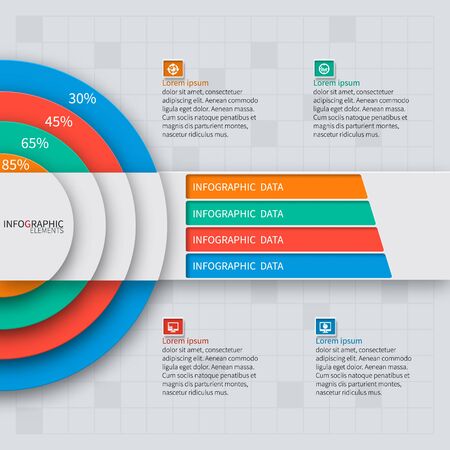 30%

45%

65%

85%

INFOGRAPHIC
ELEMENTS

Lorem ipsum
dolor sit amet, consectetuer adipiscing elit. Aenean commodo ligula eget dolor. Aenean massa. Cum sociis natoque penatibus et magnis dis parturient montes, nascetur ridiculus mus.

Lorem ipsum
dolor sit amet, consectetuer adipiscing elit. Aenean commodo ligula eget dolor. Aenean massa. Cum sociis natoque penatibus et magnis dis parturient montes, nascetur ridiculus mus.

INFOGRAPHIC DATA

INFOGRAPHIC DATA

INFOGRAPHIC DATA

INFOGRAPHIC DATA

Lorem ipsum
dolor sit amet, consectetuer adipiscing elit. Aenean commodo ligula eget dolor. Aenean massa. Cum sociis natoque penatibus et magnis dis parturient montes, nascetur ridiculus mus.

Lorem ipsum
dolor sit amet, consectetuer adipiscing elit. Aenean commodo ligula eget dolor. Aenean massa. Cum sociis natoque penatibus et magnis dis parturient montes, nascetur ridiculus mus.