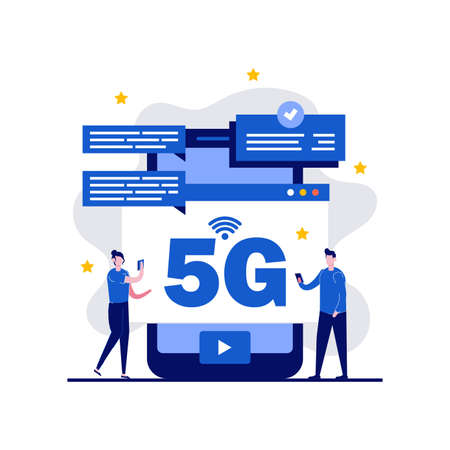 5G