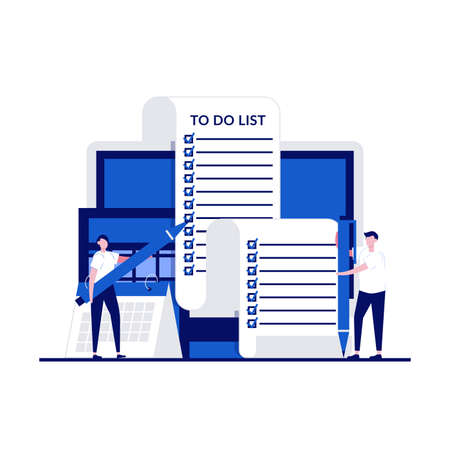 TO DO LIST