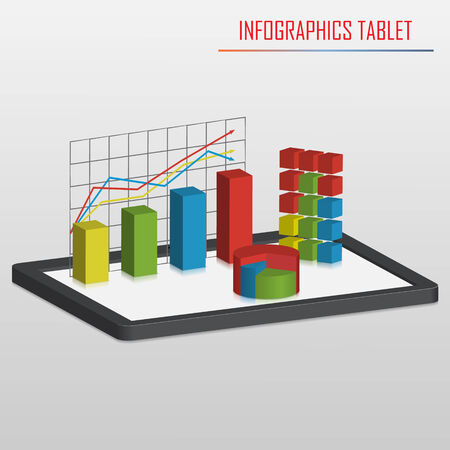 INFOGRAPHICS TABLET