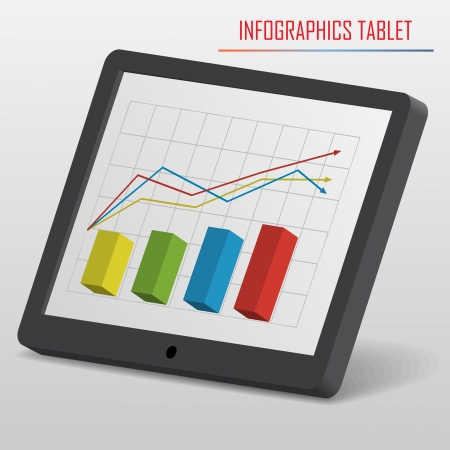 INFOGRAPHICS TABLET