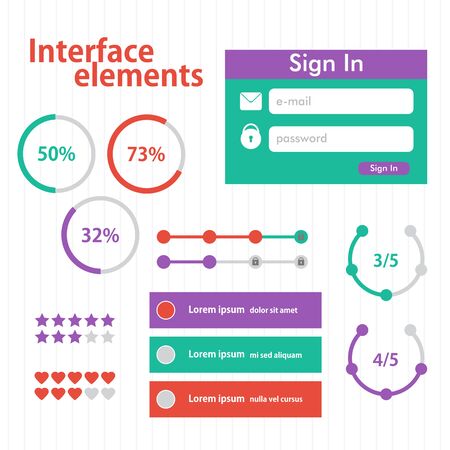 Interface elements

Sign In

e-mail

password

Sign In

50%

73%

32%

3/5

4/5

Lorem ipsum dolor sit amet

Lorem ipsum mi sed aliquam

Lorem ipsum nulla vel cursus