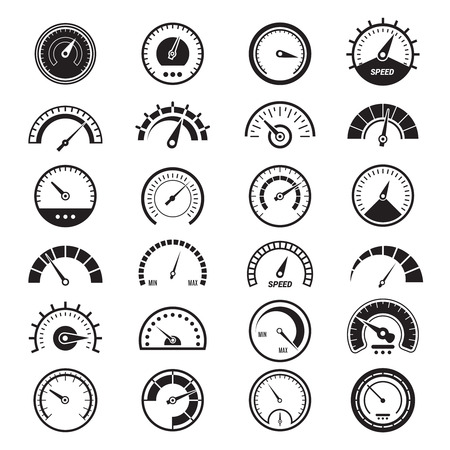 SPEED

MIN MAX

SPEED

MIN MAX