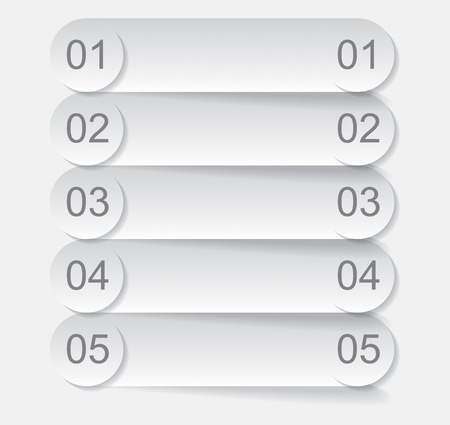 01 01
02 02
03 03
04 04
05 05