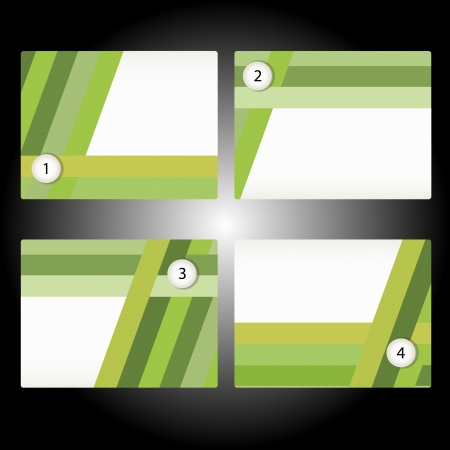 1

2

3

4