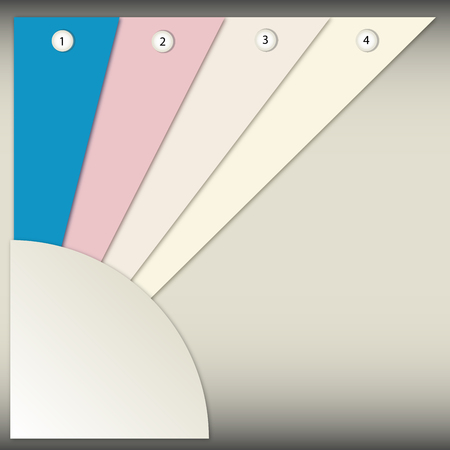 1

2

3

4