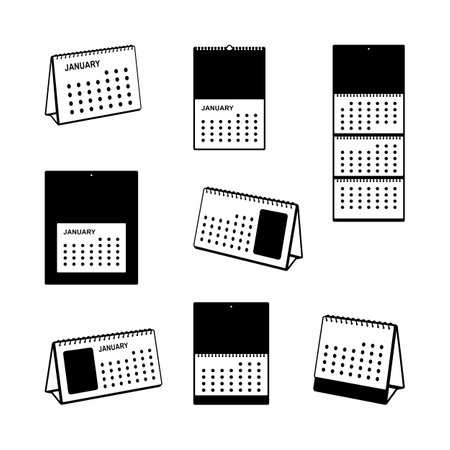 JANUARY

JANUARY

JANUARY

JANUARY