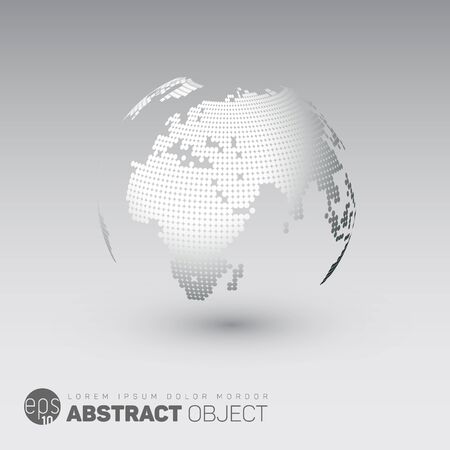 eps 10

LOREM IPSUM DOLOR MORDOR

ABSTRACT OBJECT