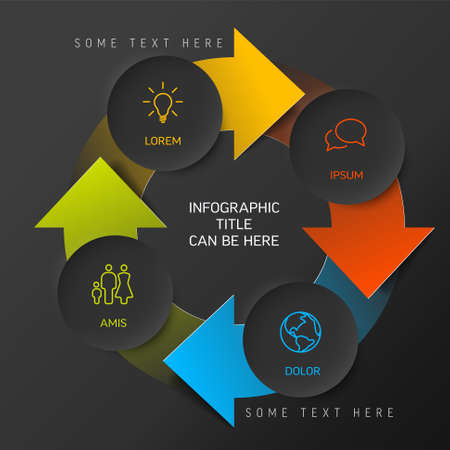 SOME TEXT HERE

LOREM

IPSUM

INFOGRAPHIC TITLE CAN BE HERE

AMIS

DOLOR

SOME TEXT HERE