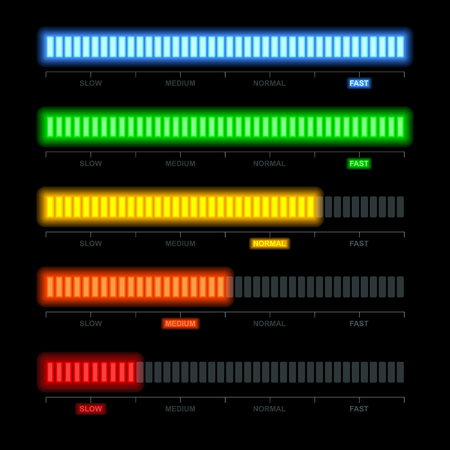 SLOW MEDIUM NORMAL FAST

SLOW MEDIUM NORMAL FAST

SLOW MEDIUM NORMAL FAST

SLOW MEDIUM NORMAL FAST

SLOW MEDIUM NORMAL FAST