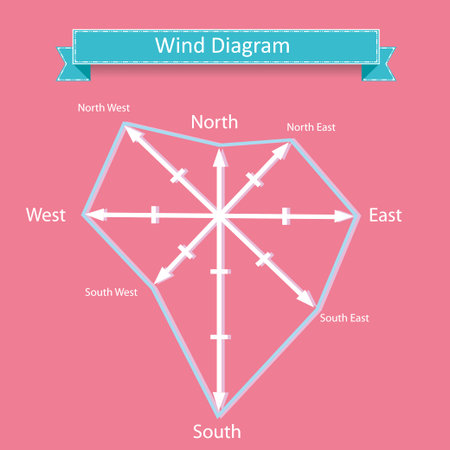 Wind Diagram

North West

North

North East

West

East

South West

South East

South