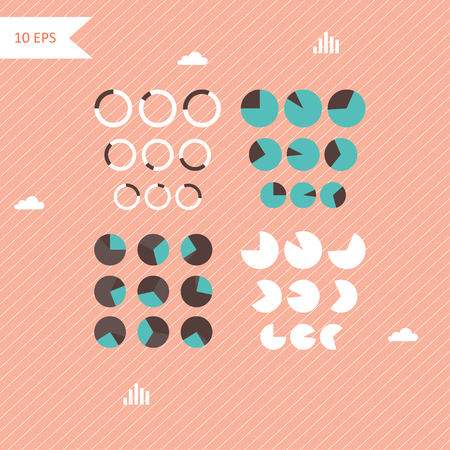 10 EPS