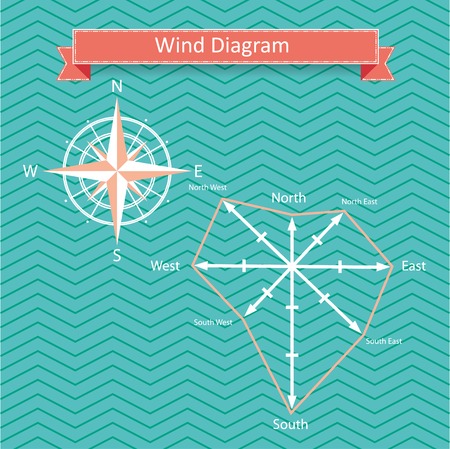 Wind Diagram

N
W
E
S

North West
North
North East
West
East
South West
South East
South