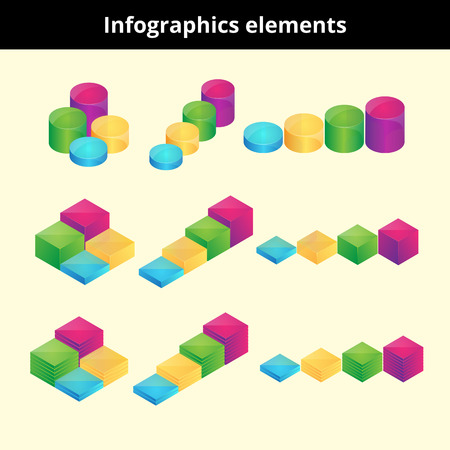 Infographics elements