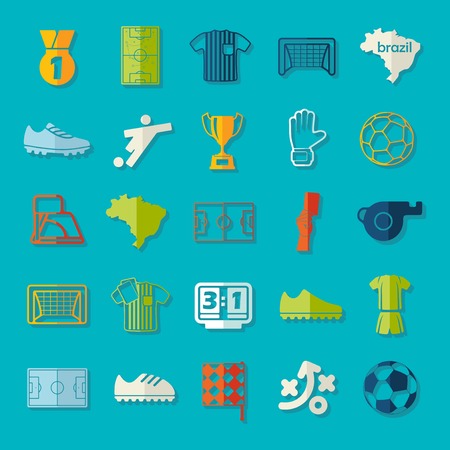 1

brazil

3:1