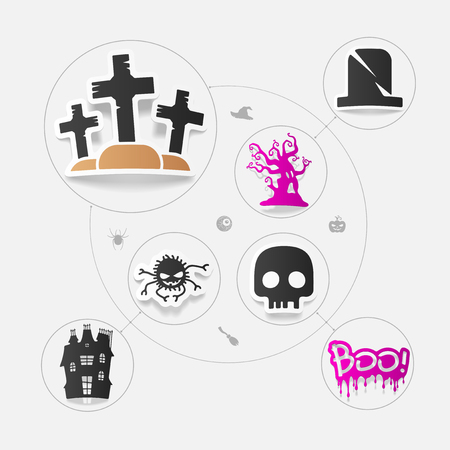 Boo!