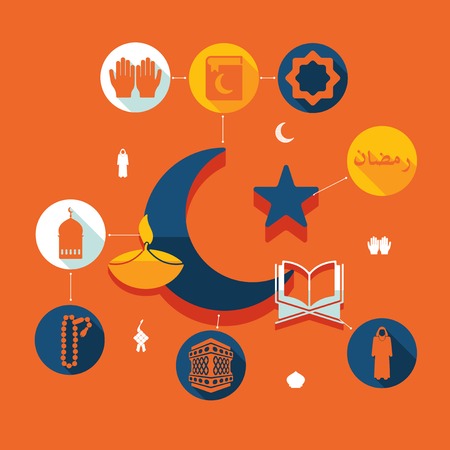 رمضان