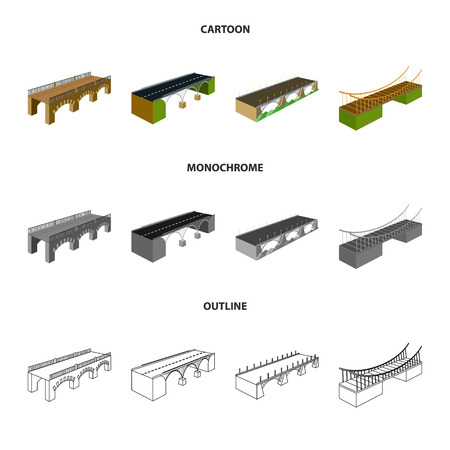 CARTOON

MONOCHROME

OUTLINE