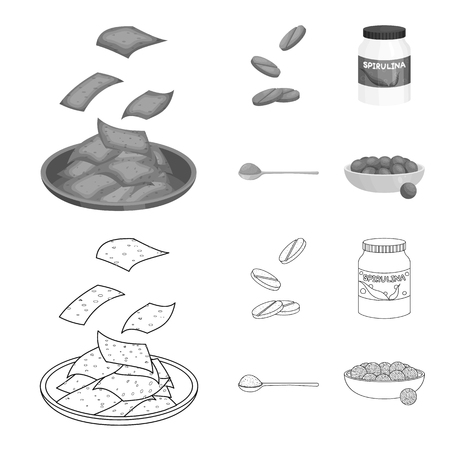 SPIRULINA

SPIRULINA