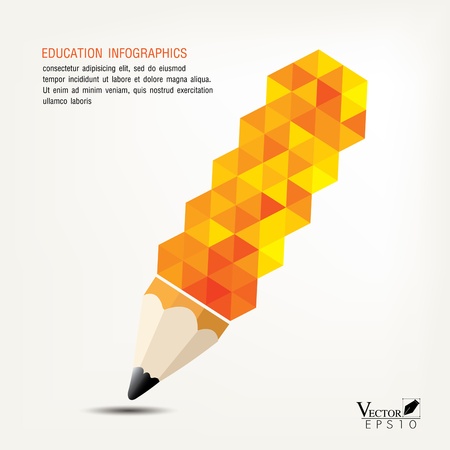 EDUCATION INFOGRAPHICS

consectetur adipisicing elit, sed do eiusmod tempor incididunt ut labore et dolore magna aliqua. Ut enim ad minim veniam, quis nostrud exercitation ullamco laboris

VECTOR
EPS10