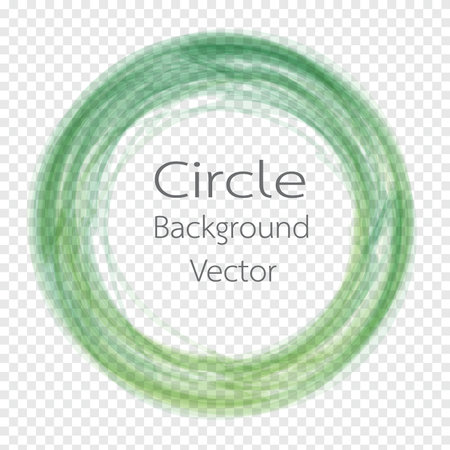 Circle
Background
Vector