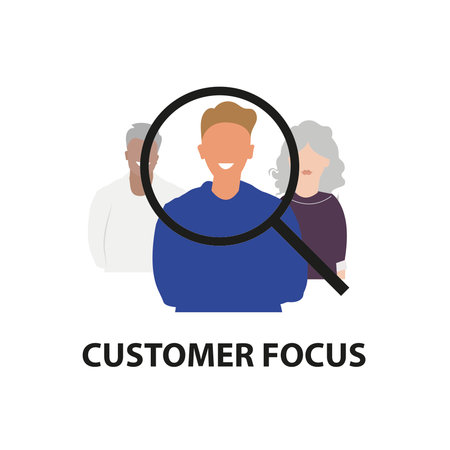 CUSTOMER FOCUS