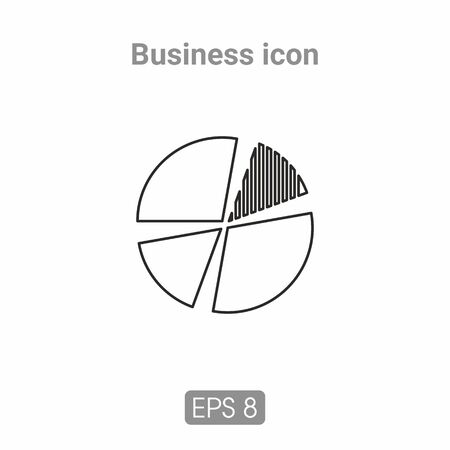 Business icon

EPS 8