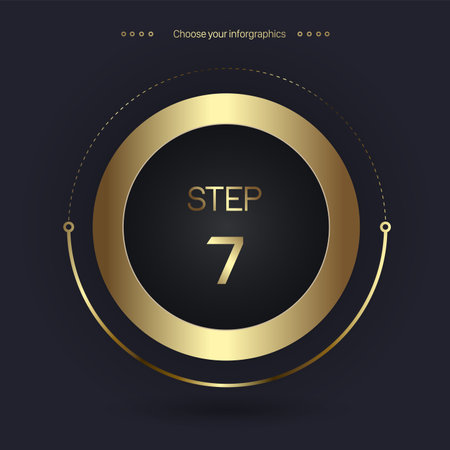 Choose your inforgraphics

STEP

7