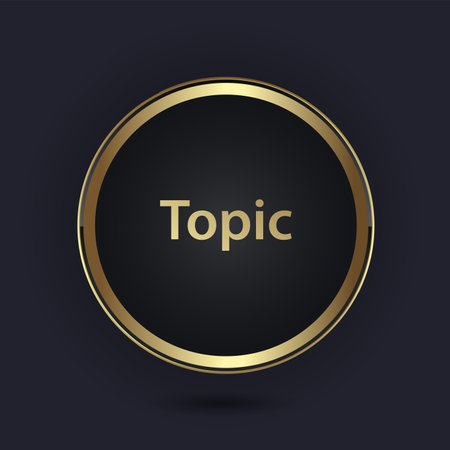 Topic