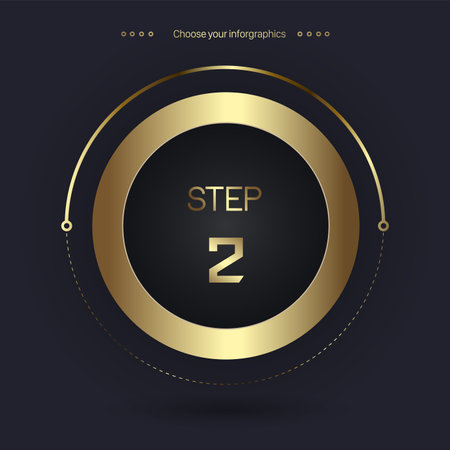 Choose your inforgraphics

STEP

2