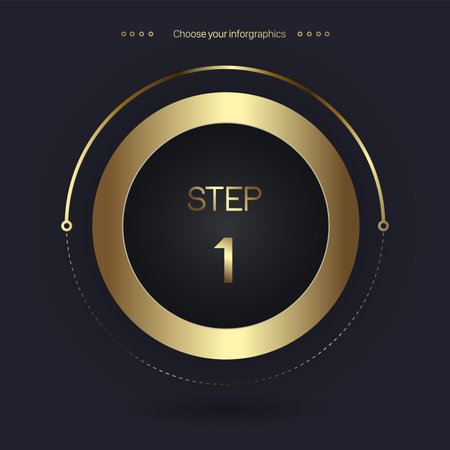 Choose your inforgraphics

STEP

1