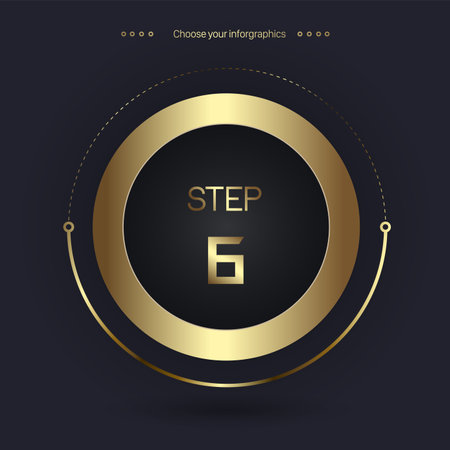 Choose your inforgraphics

STEP

6