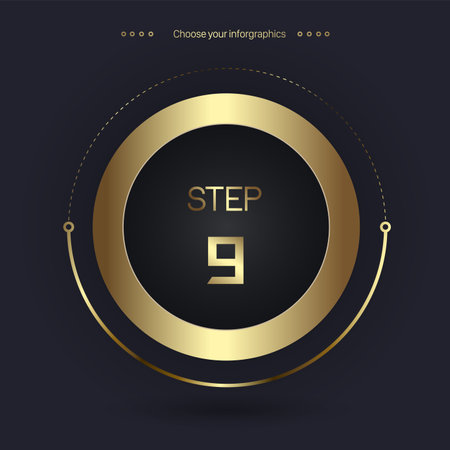 Choose your inforgraphics

STEP

9