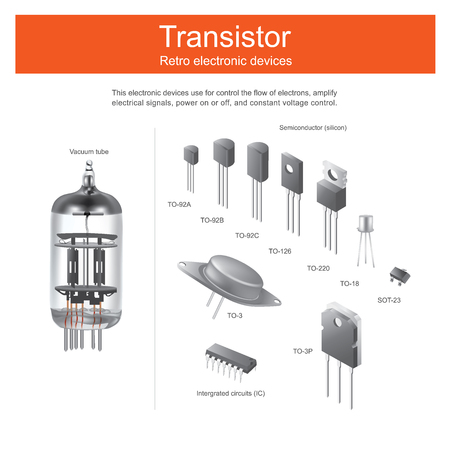 Transistor
Retro electronic devices

This electronic devices use for control the flow of electrons, amplify electrical signals, power on or off, and constant voltage control.

Vacuum tube

Semiconductor (silicon)

TO-92A

TO-92B

TO-92C

TO-126

TO-220

TO-18

SOT-23

TO-3

TO-3P

Intergrated circuits (IC)