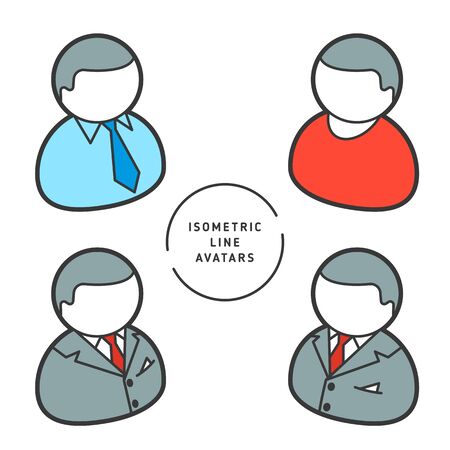 ISOMETRIC
LINE
AVATARS