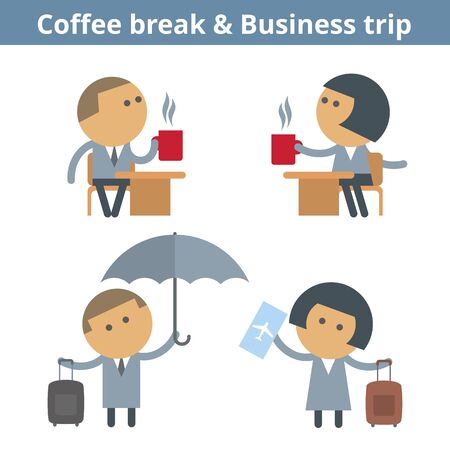 Coffee break & Business trip