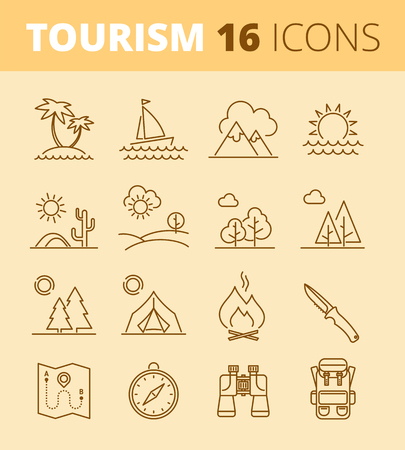 TOURISM 16 ICONS

A

B