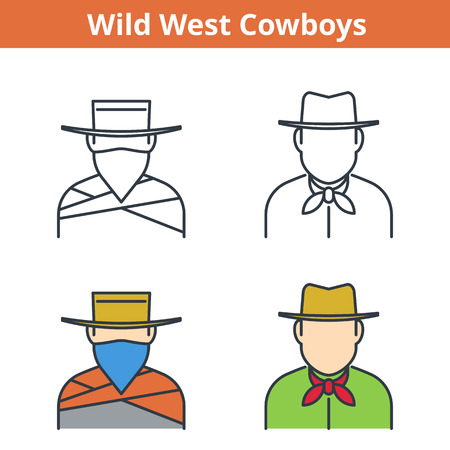 Wild West Cowboys