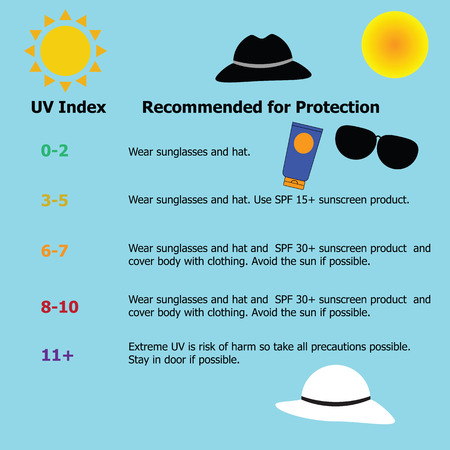 | UV Index | Recommended for Protection |
|---|---|
| 0-2 | Wear sunglasses and hat. |
| 3-5 | Wear sunglasses and hat. Use SPF 15+ sunscreen product. |
| 6-7 | Wear sunglasses and hat and SPF 30+ sunscreen product and cover body with clothing. Avoid the sun if possible. |
| 8-10 | Wear sunglasses and hat and SPF 30+ sunscreen product and cover body with clothing. Avoid the sun if possible. |
| 11+ | Extreme UV is risk of harm so take all precautions possible. Stay in door if possible. |