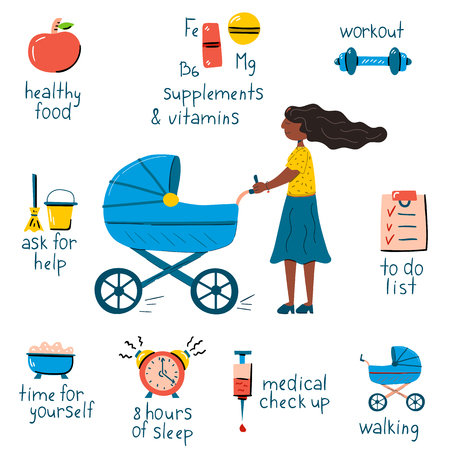 healthy food

Fe
B6
Mg
supplements & vitamins

workout

ask for help

to do list

time for yourself

8 hours of sleep

medical check up

walking