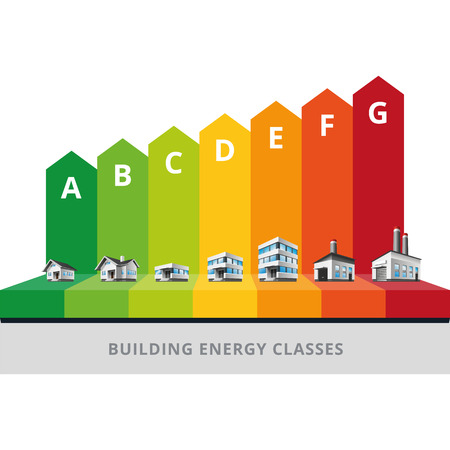 A B C D E F G

BUILDING ENERGY CLASSES