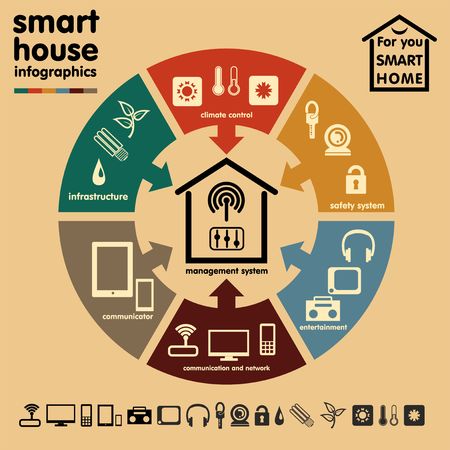 smart house infographics

For you SMART HOME

climate control

safety system

entertainment

communication and network

communicator

infrastructure

management system