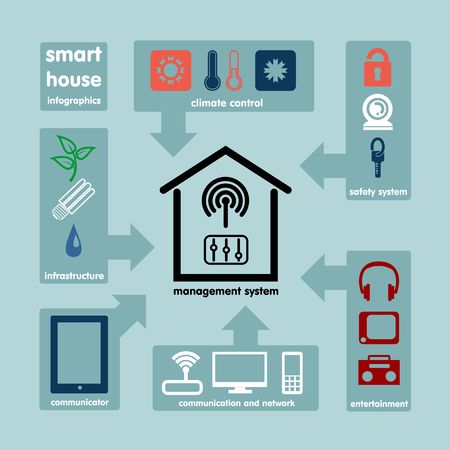 smart house infographics

climate control

safety system

infrastructure

management system

communicator

communication and network

entertainment