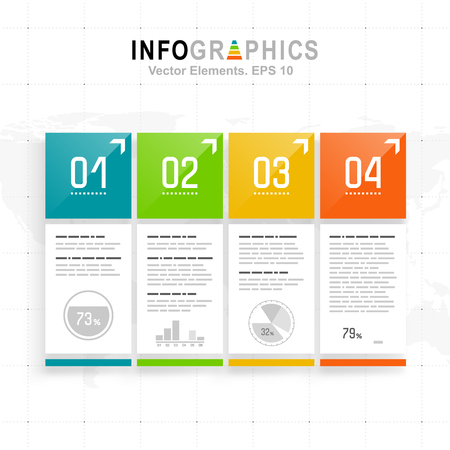 INFOGRAPHICS
Vector Elements. EPS 10

01

73%

02

01 02 03 04 05 06

03

32%

04

79%