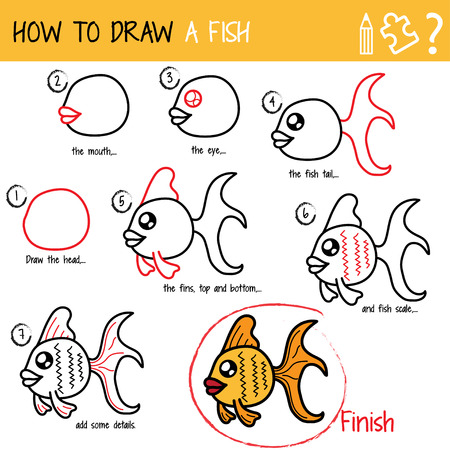 HOW TO DRAW A FISH

?

2

the mouth,...

3

the eye,...

4

the fish tail,...

1

Draw the head,...

5

the fins, top and bottom,...

6

and fish scale,...

7

add some details.

Finish