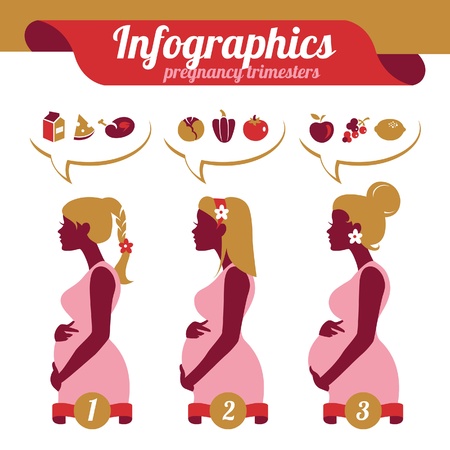 Infographics
pregnancy trimesters

1

2

3