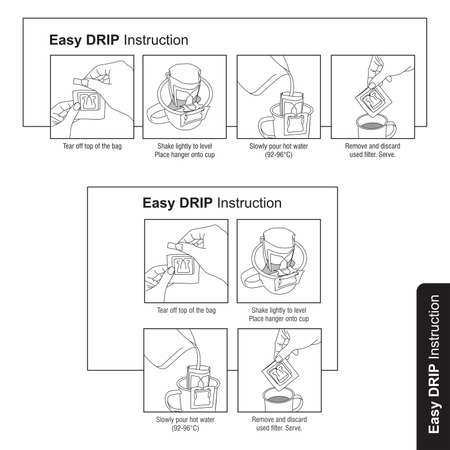 Easy DRIP Instruction

Tear off top of the bag

Shake lightly to level
Place hanger onto cup

Slowly pour hot water
(92-96°C)

Remove and discard
used filter. Serve.

Easy DRIP Instruction

Tear off top of the bag

Shake lightly to level
Place hanger onto cup

Slowly pour hot water
(92-96°C)

Remove and discard
used filter. Serve.

Easy DRIP Instruction